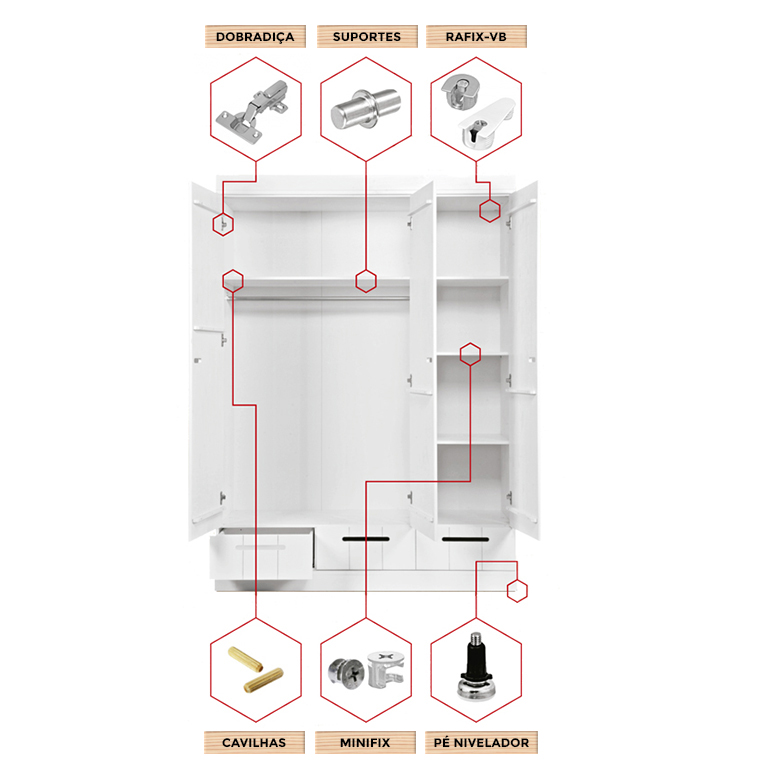 DOBRADIÇA
SUPORTES
RAFIX-VB

CAVILHAS
MINIFIX
PÉ NIVELADOR